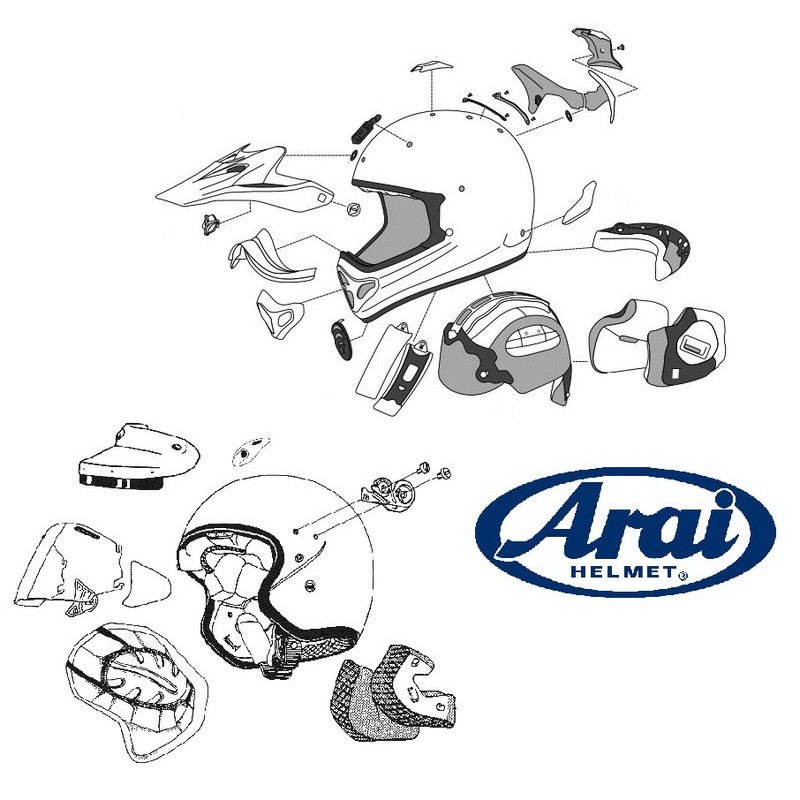 Arai
HELMET®