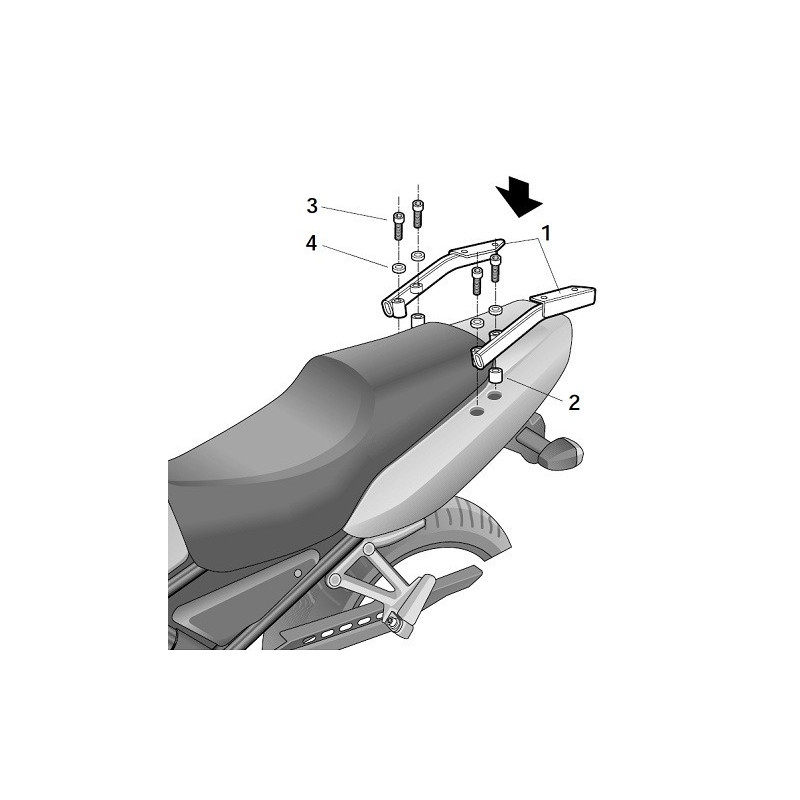 3
4
1
2