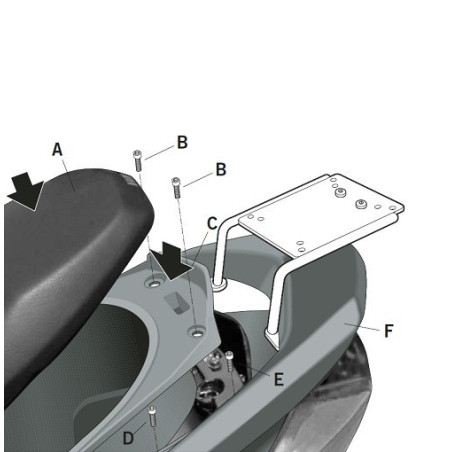 A
B
B
C
F
E
D